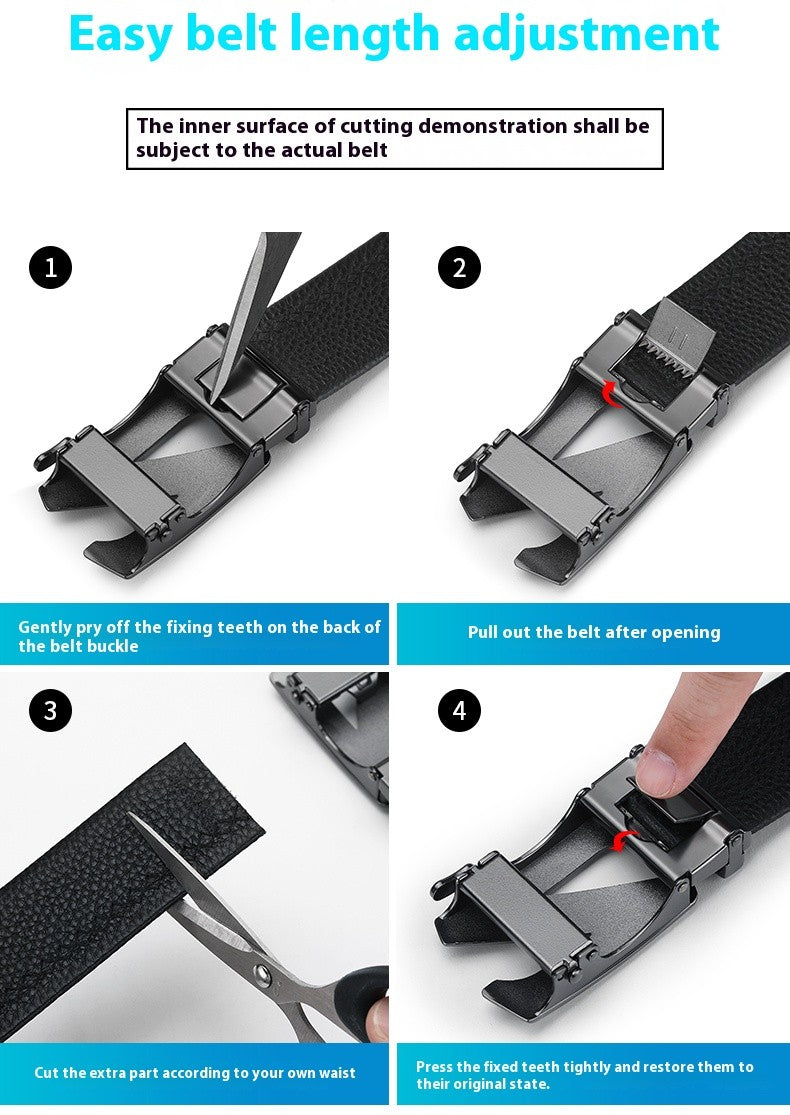 Easy belt length adjustment

The inner surface of cutting demonstration shall be subject to the actual belt

1

2

Gently pry off the fixing teeth on the back of the belt buckle

Pull out the belt after opening

3

4

Cut the extra part according to your own waist

Press the fixed teeth tightly and restore them to their original state.