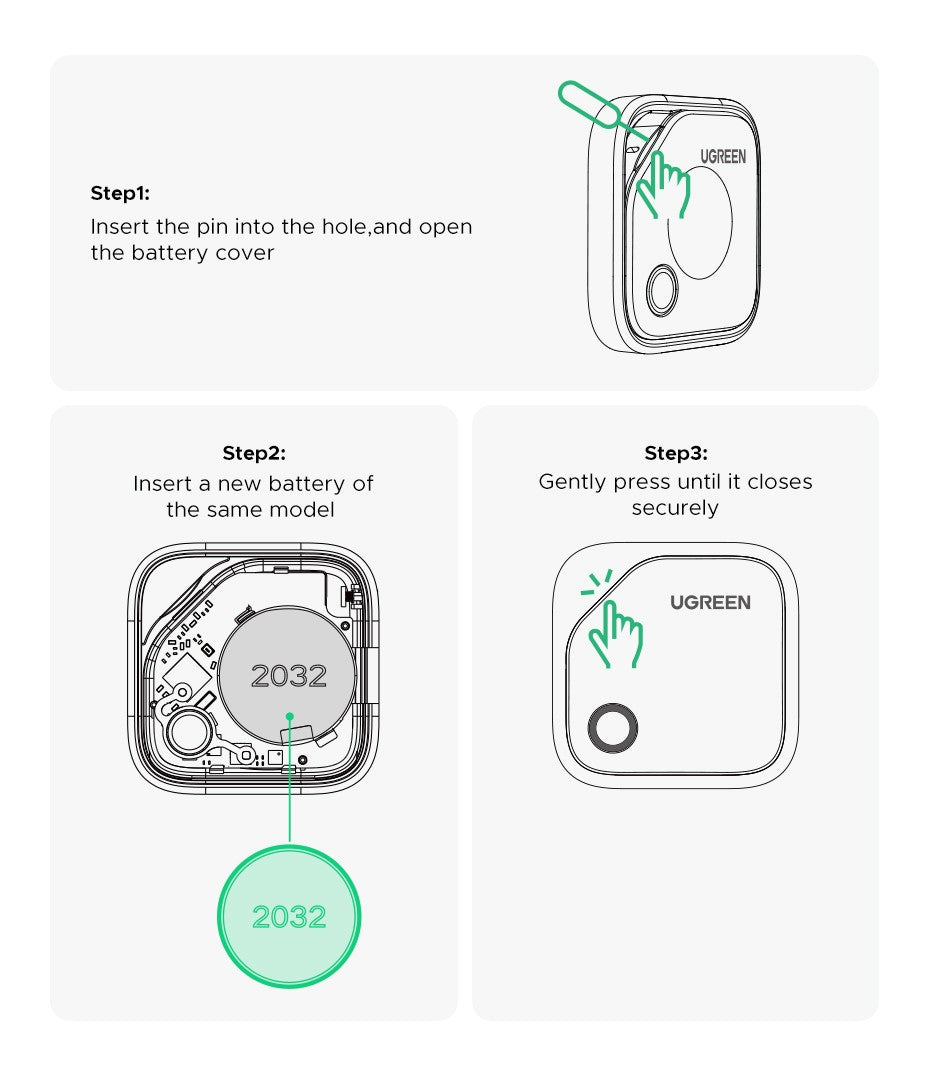 Step1:
Insert the pin into the hole,and open the battery cover

UGREEN

Step2:
Insert a new battery of the same model

2032

2032

Step3:
Gently press until it closes securely

UGREEN