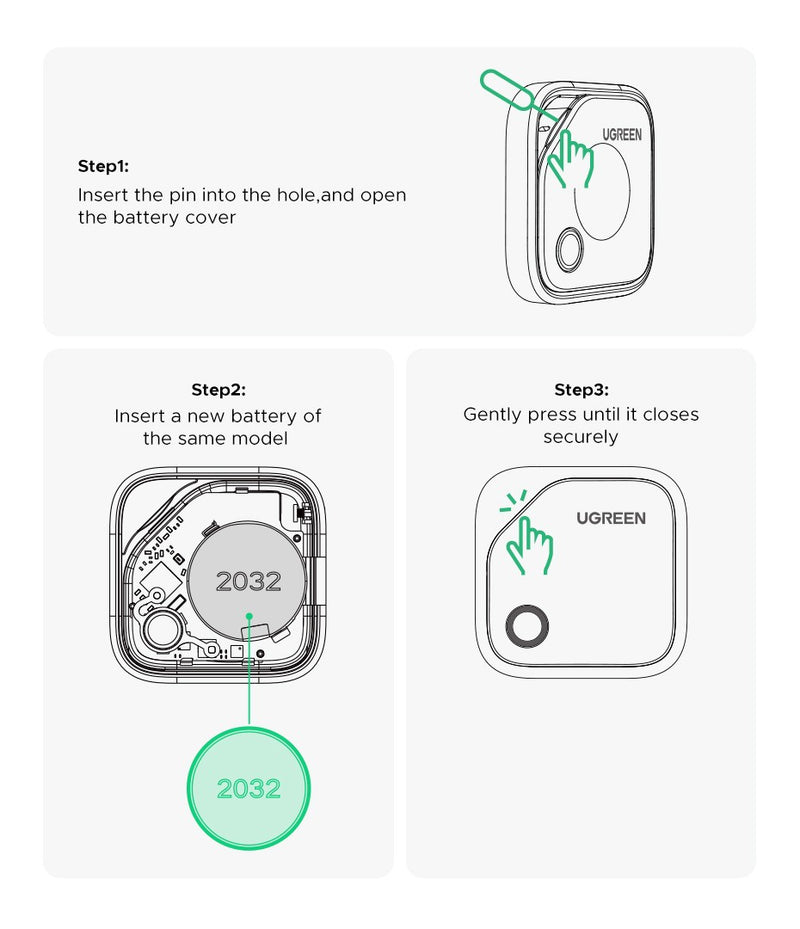 Step1:
Insert the pin into the hole,and open the battery cover

UGREEN

Step2:
Insert a new battery of the same model

2032

2032

Step3:
Gently press until it closes securely

UGREEN